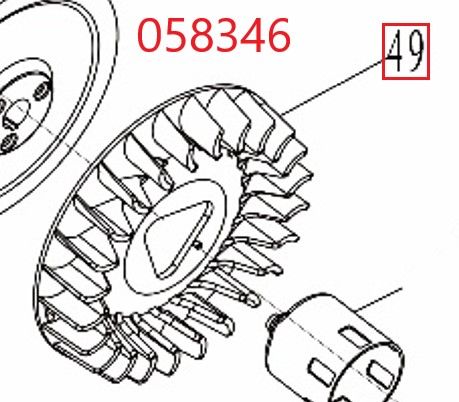 058346

49